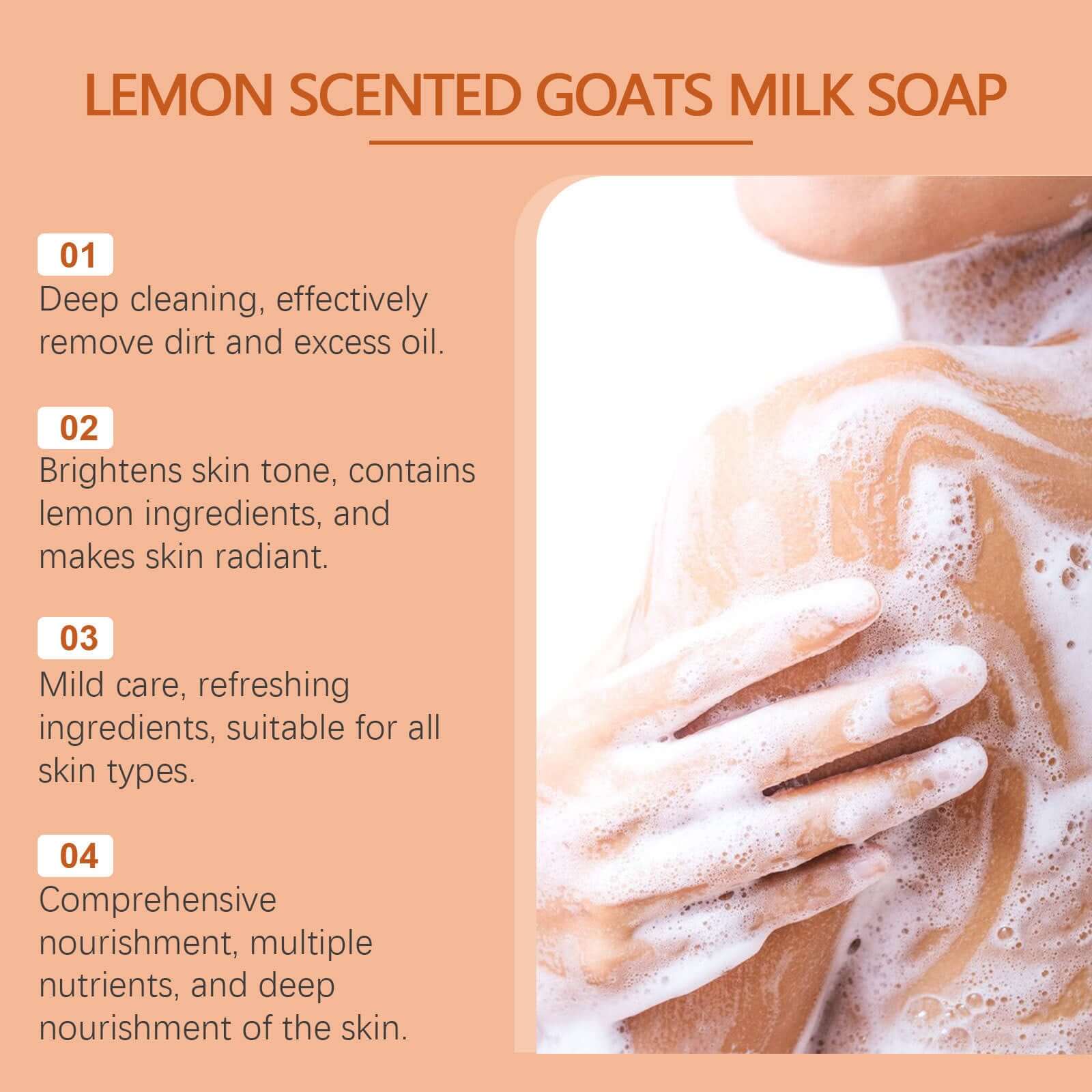 LEMON SCENTED GOATS MILK SOAP

01
Deep cleaning, effectively remove dirt and excess oil.

02
Brightens skin tone, contains lemon ingredients, and makes skin radiant.

03
Mild care, refreshing ingredients, suitable for all skin types.

04
Comprehensive nourishment, multiple nutrients, and deep nourishment of the skin.