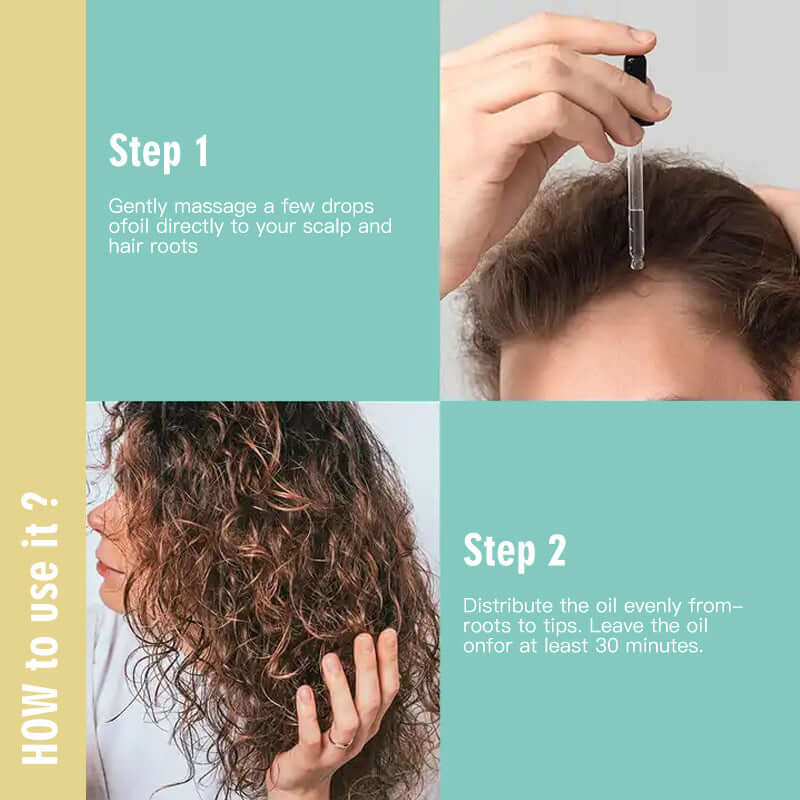 HOW to use it ?

Step 1

Gently massage a few drops ofoil directly to your scalp and hair roots

Step 2

Distribute the oil evenly from-roots to tips. Leave the oil onfor at least 30 minutes.