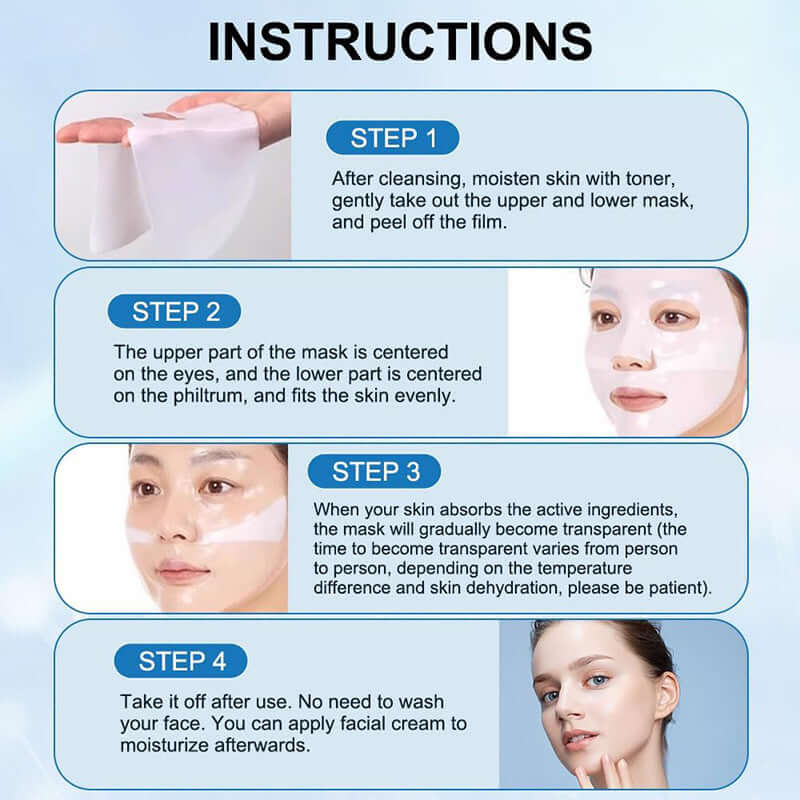 INSTRUCTIONS

STEP 1

After cleansing, moisten skin with toner, gently take out the upper and lower mask, and peel off the film.

STEP 2

The upper part of the mask is centered on the eyes, and the lower part is centered on the philtrum, and fits the skin evenly.

STEP 3

When your skin absorbs the active ingredients, the mask will gradually become transparent (the time to become transparent varies from person to person, depending on the temperature difference and skin dehydration, please be patient).

STEP 4

Take it off after use. No need to wash your face. You can apply facial cream to moisturize afterwards.