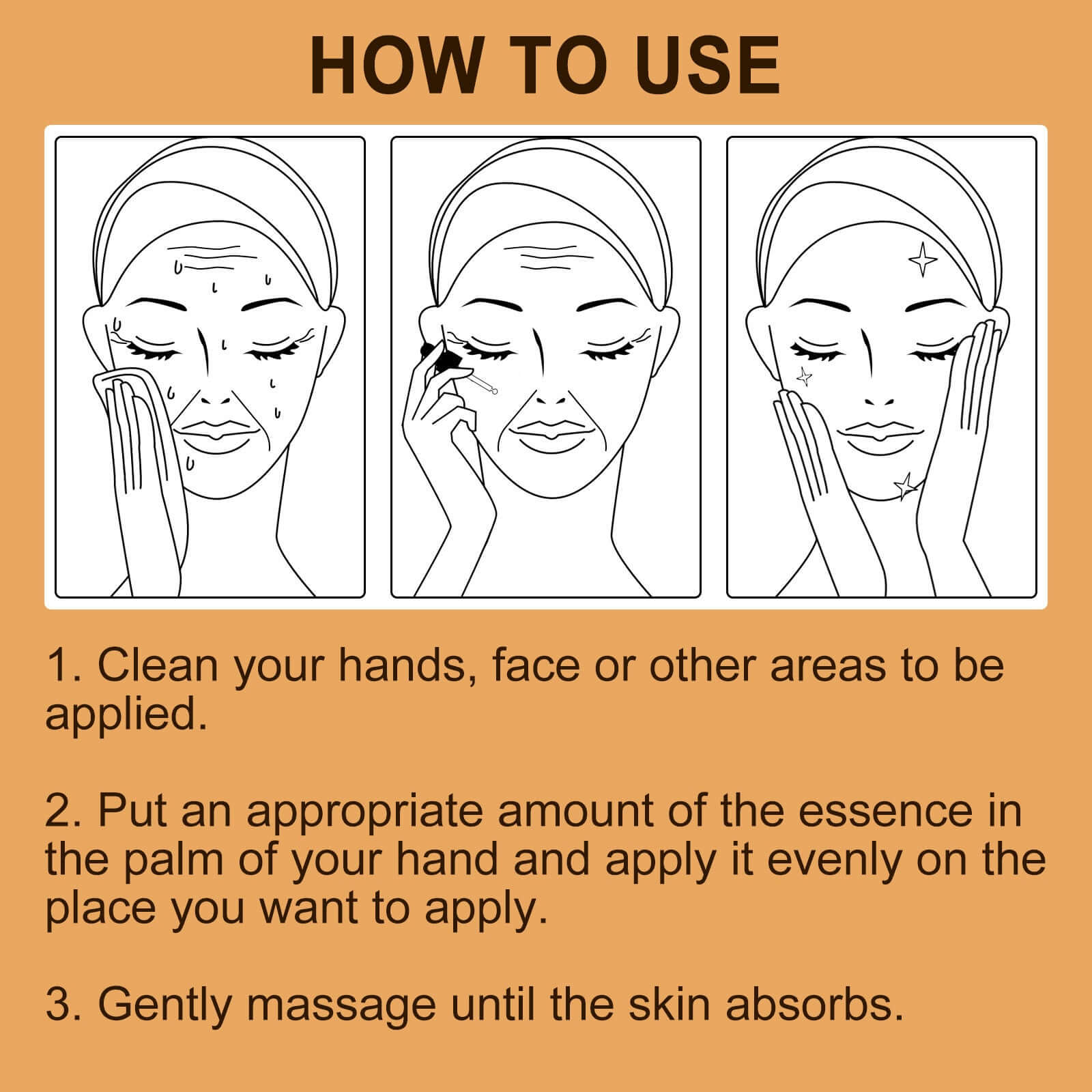 HOW TO USE

1. Clean your hands, face or other areas to be applied.

2. Put an appropriate amount of the essence in the palm of your hand and apply it evenly on the place you want to apply.

3. Gently massage until the skin absorbs.